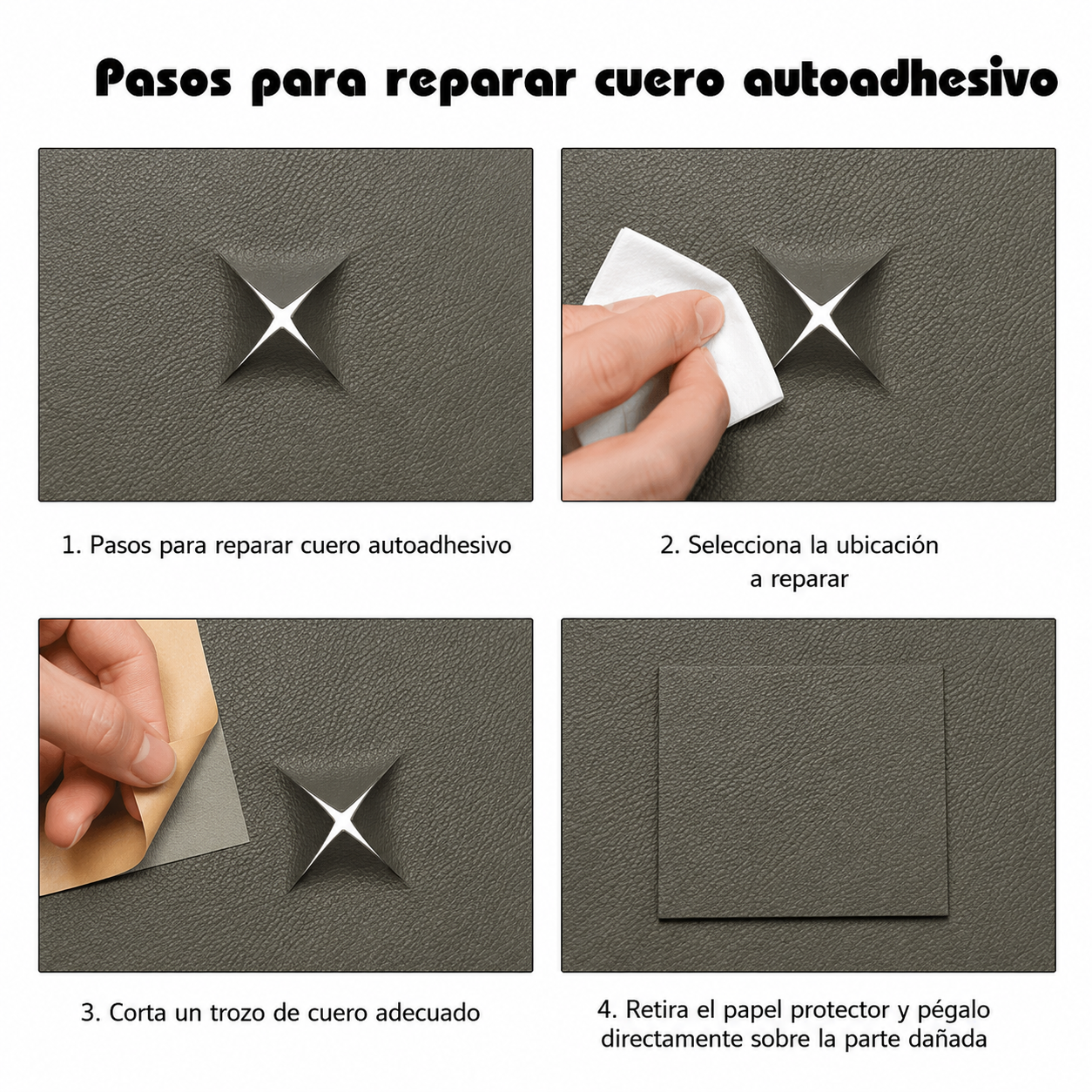 Pasos para reparar cuero autoadhesivo

1. Pasos para reparar cuero autoadhesivo

2. Selecciona la ubicación a reparar

3. Corta un trozo de cuero adecuado

4. Retira el papel protector y pégalo directamente sobre la parte dañada